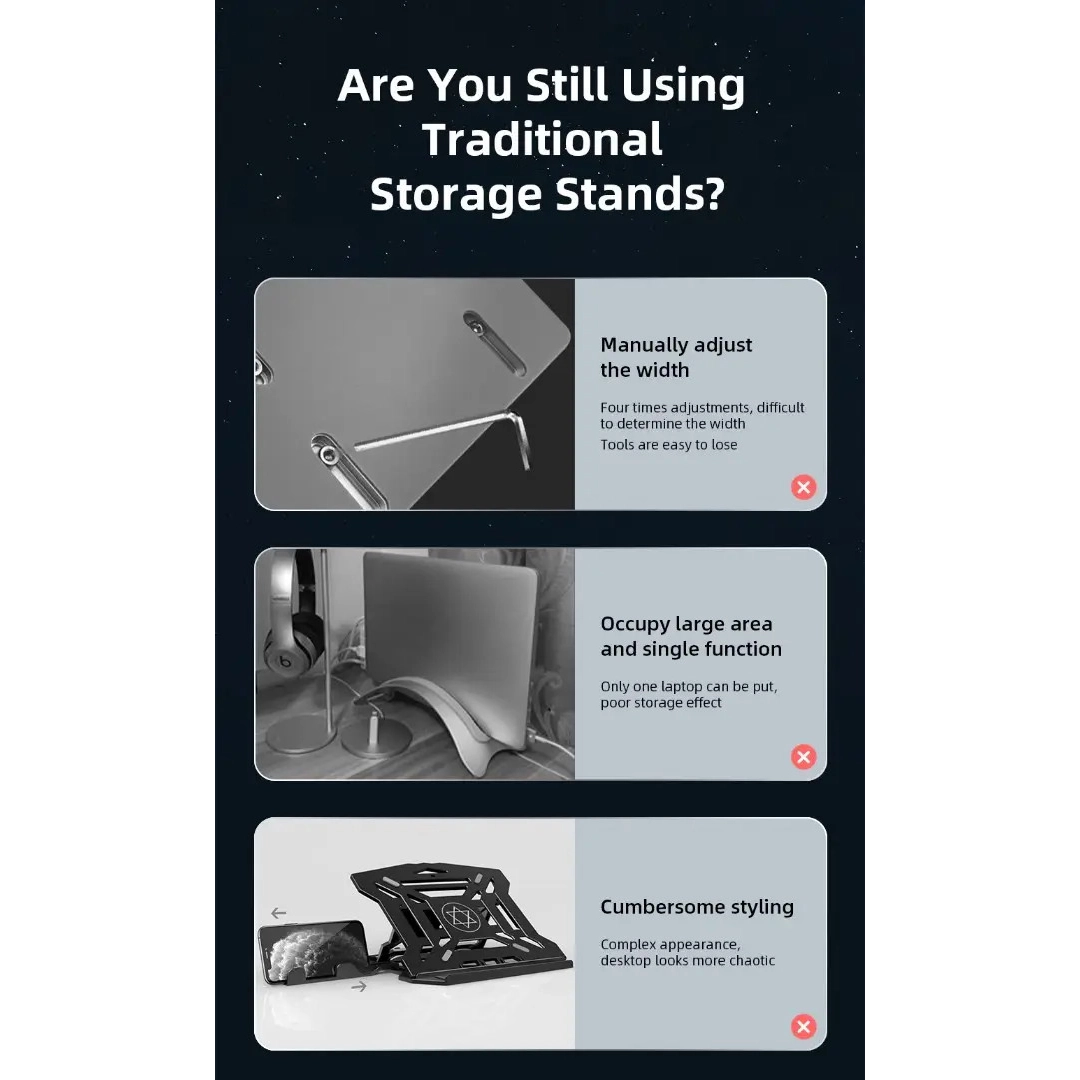 Are You Still Using Traditional Storage Stands?

Manually adjust the width

Four times adjustments, difficult to determine the width

Tools are easy to lose

Occupy large area and single function

Only one laptop can be put, poor storage effect

Cumbersome styling

Complex appearance, desktop looks more chaotic