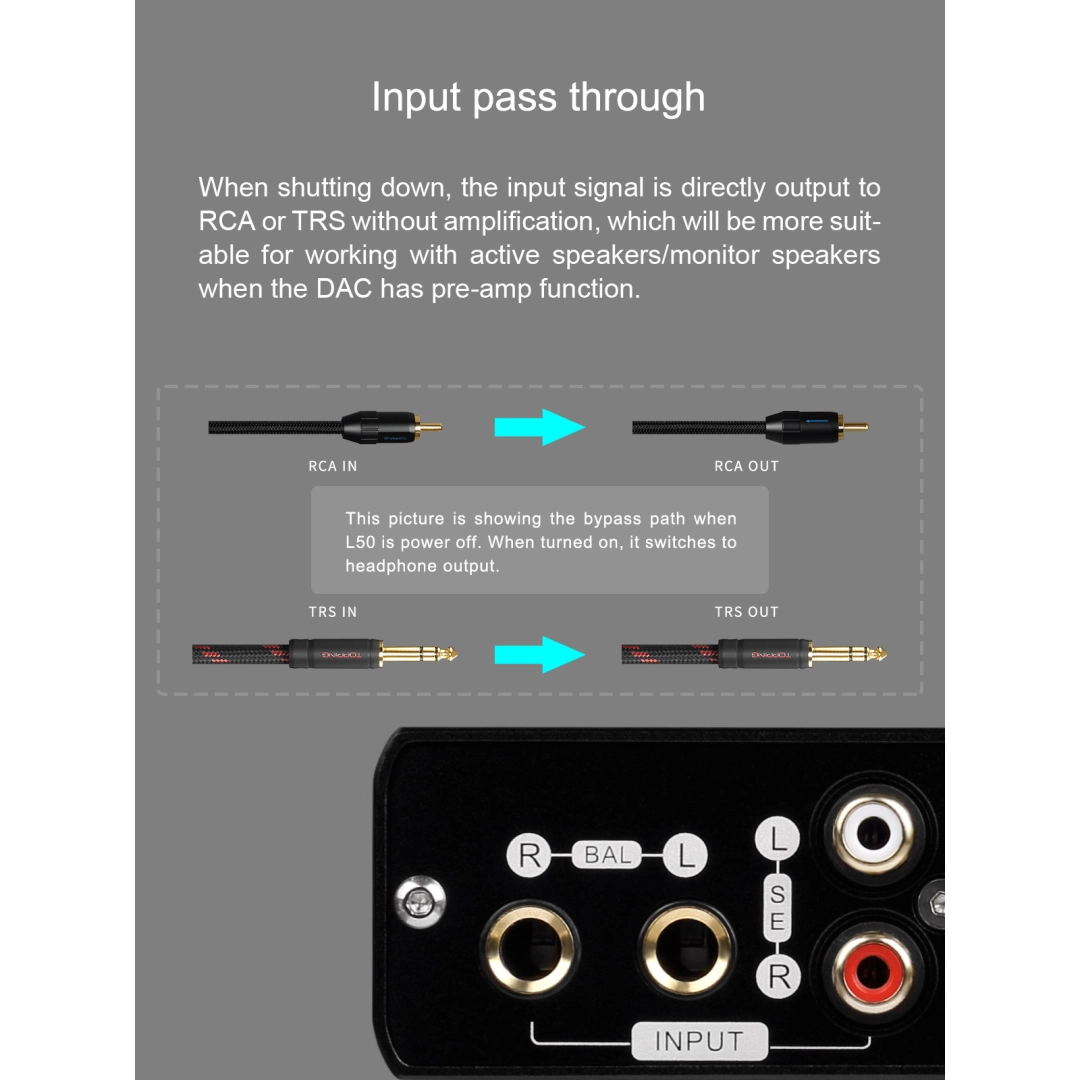 Input pass through

When shutting down, the input signal is directly output to RCA or TRS without amplification, which will be more suitable for working with active speakers/monitor speakers when the DAC has pre-amp function.

RCA IN

RCA OUT

This picture is showing the bypass path when L50 is power off. When turned on, it switches to headphone output.

TRS IN

TRS OUT

TOPPING

TOPPING

R BAL L

L S E R

INPUT