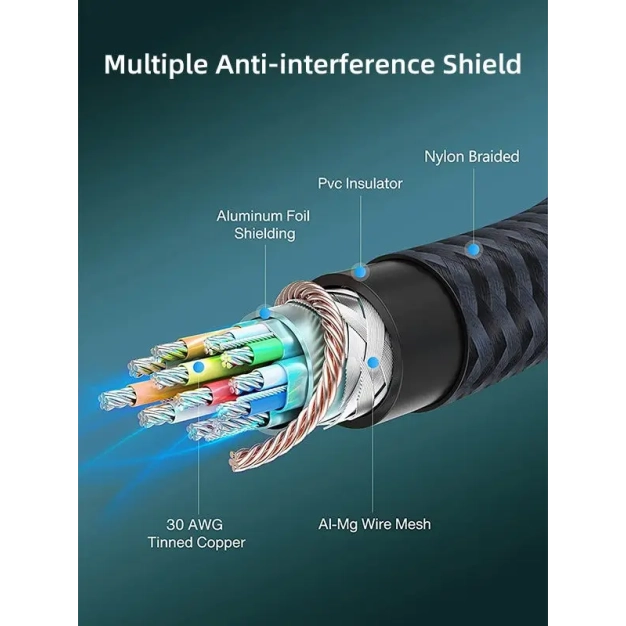 Multiple Anti-interference Shield

Nylon Braided

Pvc Insulator

Aluminum Foil Shielding

30 AWG Tinned Copper

Al-Mg Wire Mesh