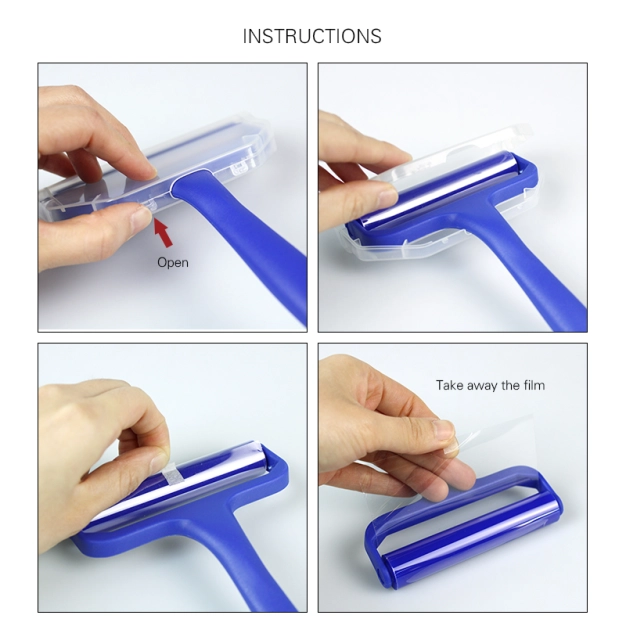 INSTRUCTIONS

Open

Take away the film