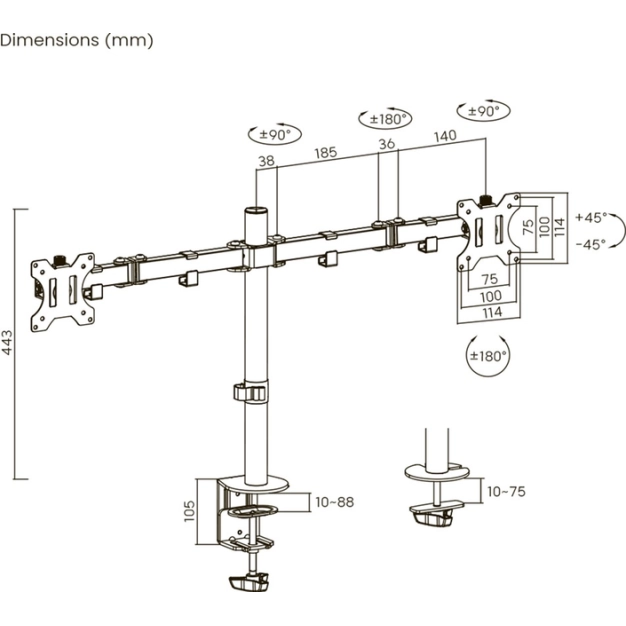 Dimensions (mm)

±90°

±180°

±90°

38

185

36

140

75

100

114

+45°

-45°

75

100

114

±180°

443

105

10~88

10~75