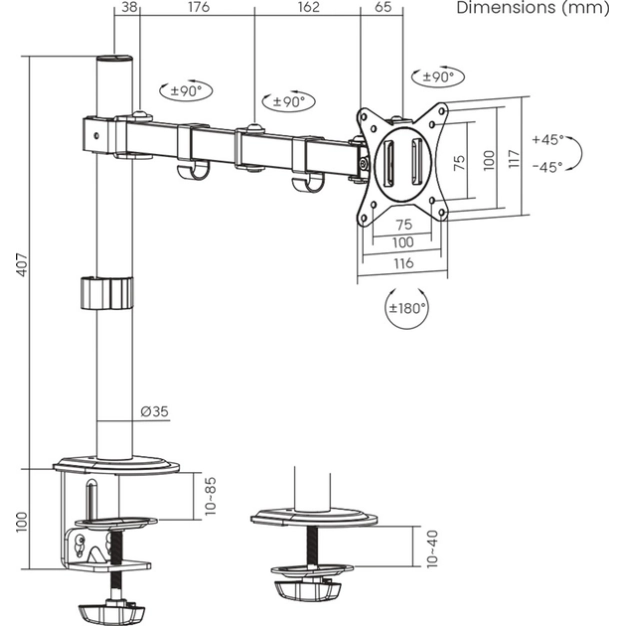 Dimensions (mm)

38
176
162
65

±90°
±90°
±90°

+45°
-45°

75
100
117

75
100
116

±180°

407

Ø35

100
10~85

10~40