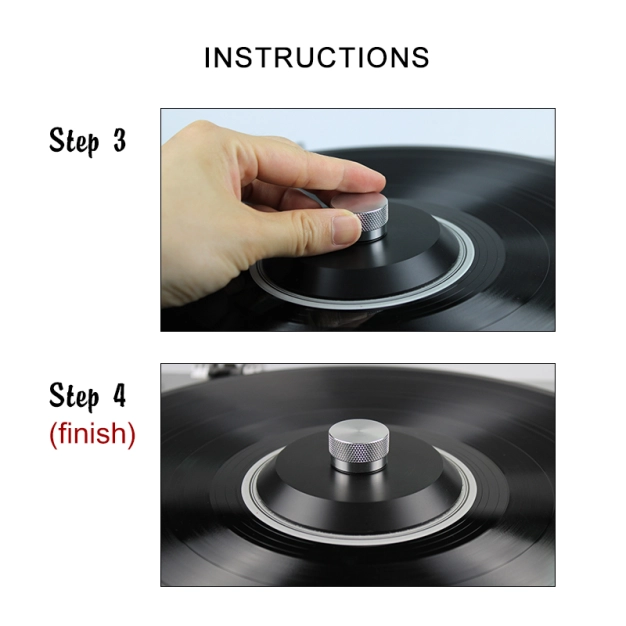 INSTRUCTIONS

Step 3

Step 4
(finish)