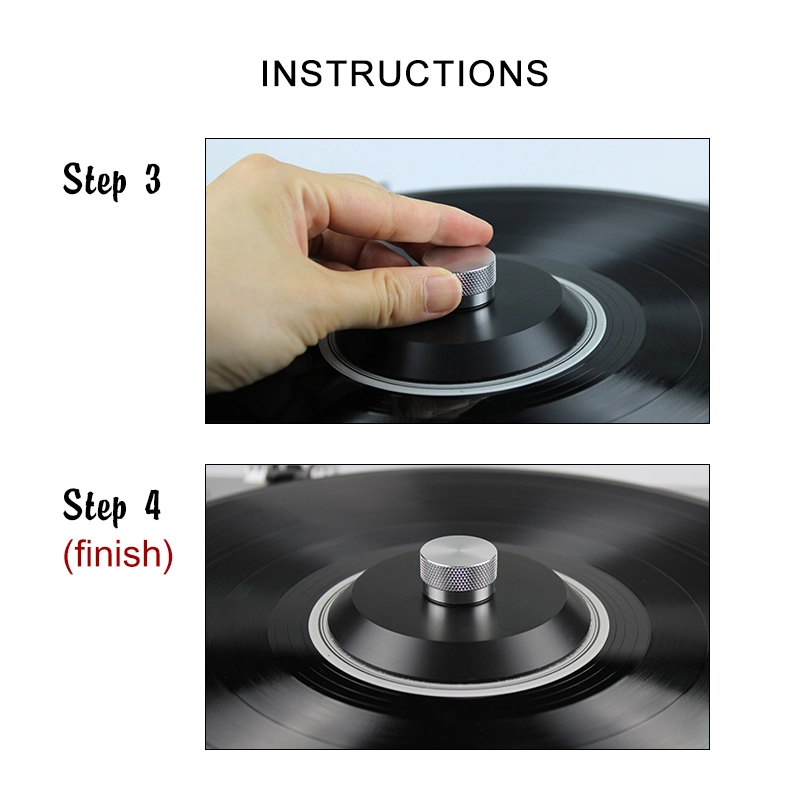 INSTRUCTIONS

Step 3

Step 4
(finish)