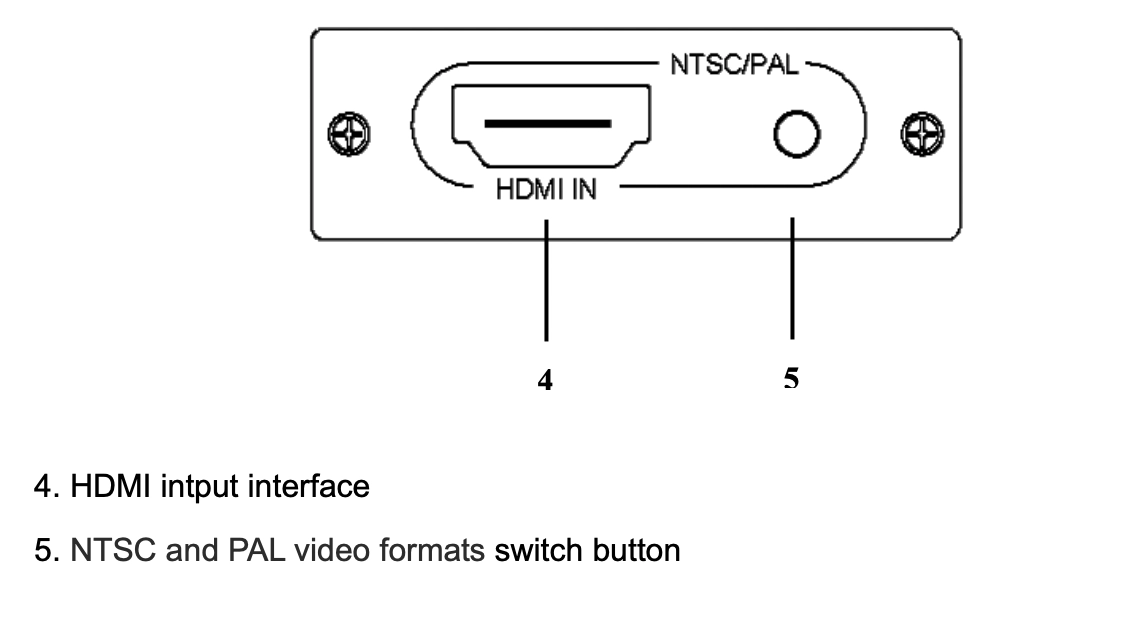 NTSC/PAL

HDMI IN

4

5

4. HDMI intput interface

5. NTSC and PAL video formats switch button