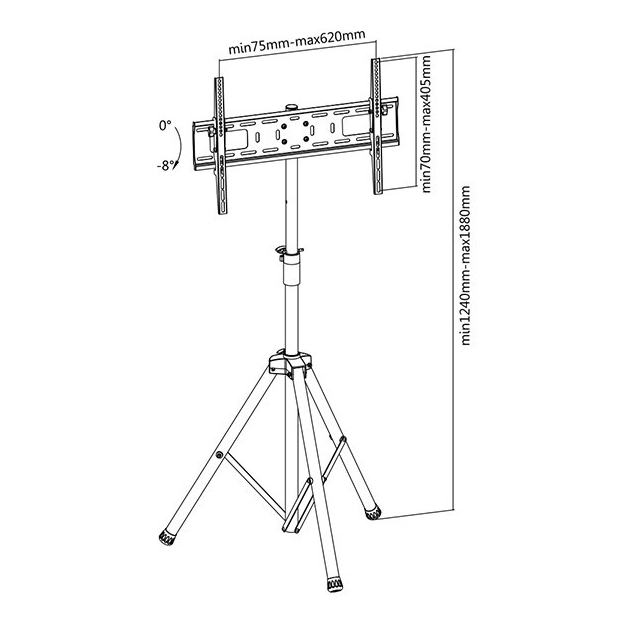 min75mm-max620mm

0°

-8°

min70mm-max405mm

min1240mm-max1880mm