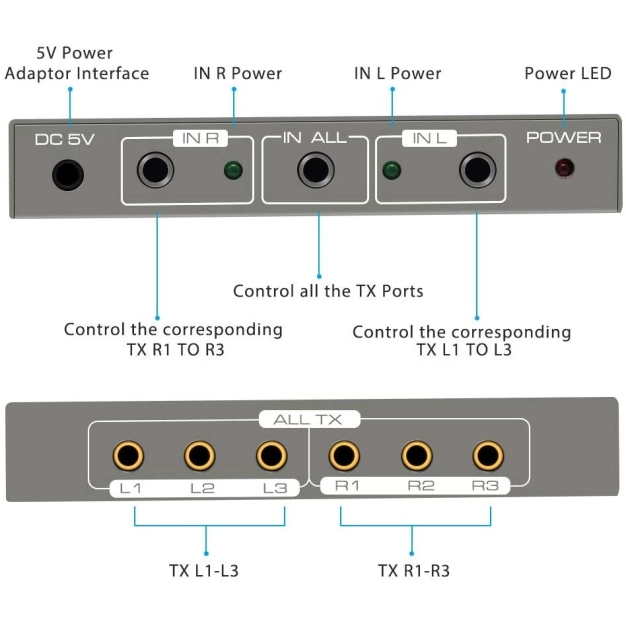 5V Power Adaptor Interface

IN R Power

IN L Power

Power LED

DC 5V

IN R

IN ALL

IN L

POWER

Control all the TX Ports

Control the corresponding TX R1 TO R3

Control the corresponding TX L1 TO L3

ALL TX

L1 L2 L3

R1 R2 R3

TX L1-L3

TX R1-R3