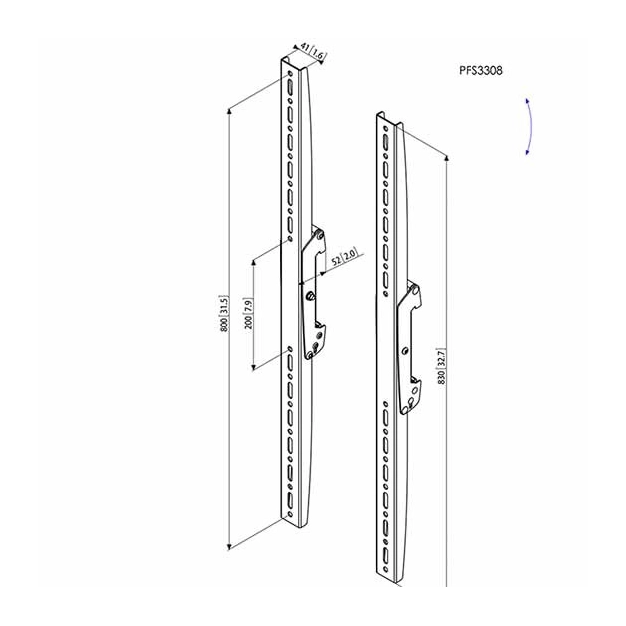 41 [1.6]

PFS3308

52 [2.0]

800 [31.5]

200 [7.9]

830 [32.7]