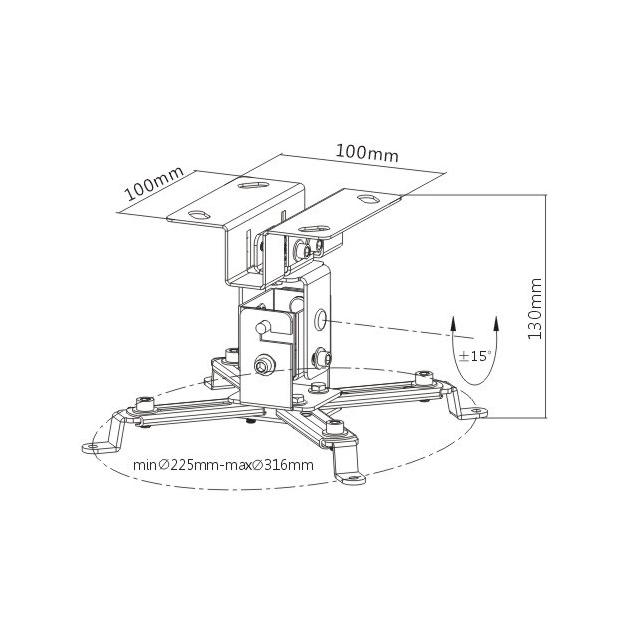 100mm

100mm

130mm

±15°

min∅225mm-max∅316mm