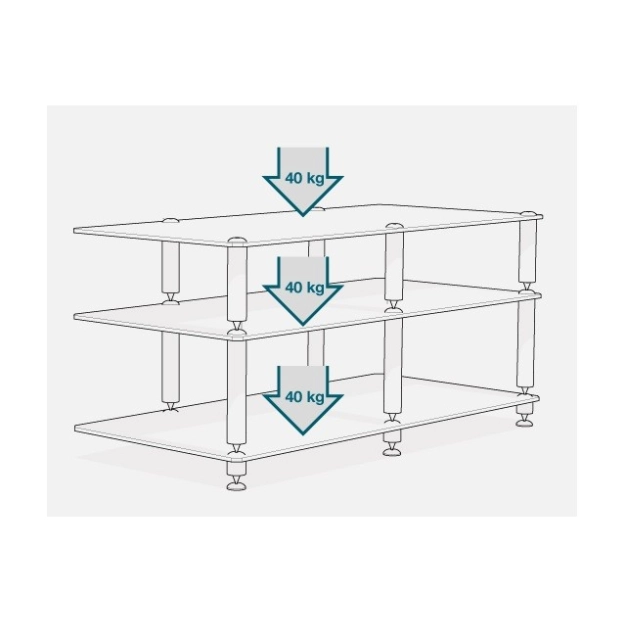 40 kg

40 kg

40 kg