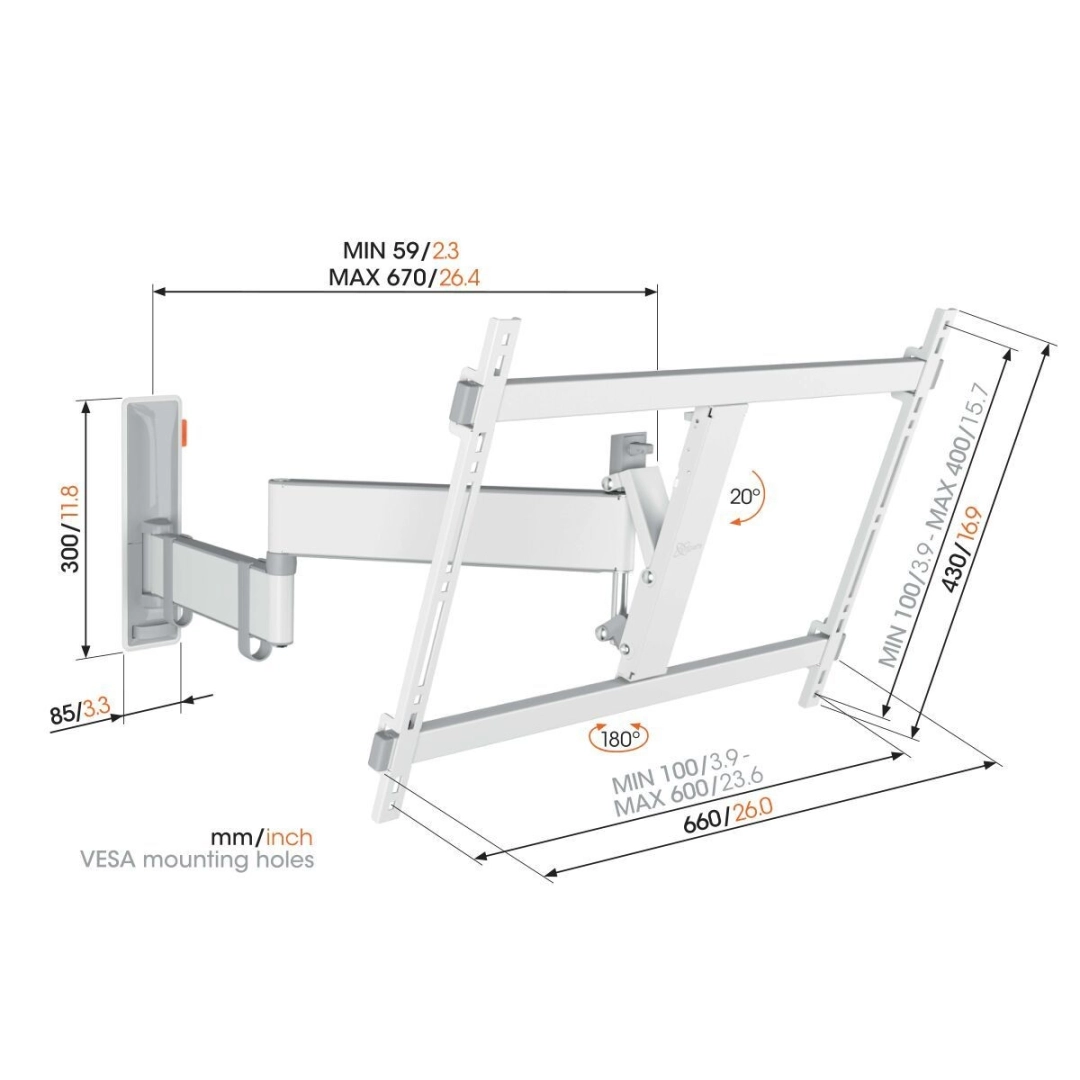 MIN 59/2.3
MAX 670/26.4

300/11.8

85/3.3

20°

180°

MIN 100/3.9 - MAX 400/15.7

430/16.9

MIN 100/3.9 - MAX 600/23.6

660/26.0

mm/inch
VESA mounting holes