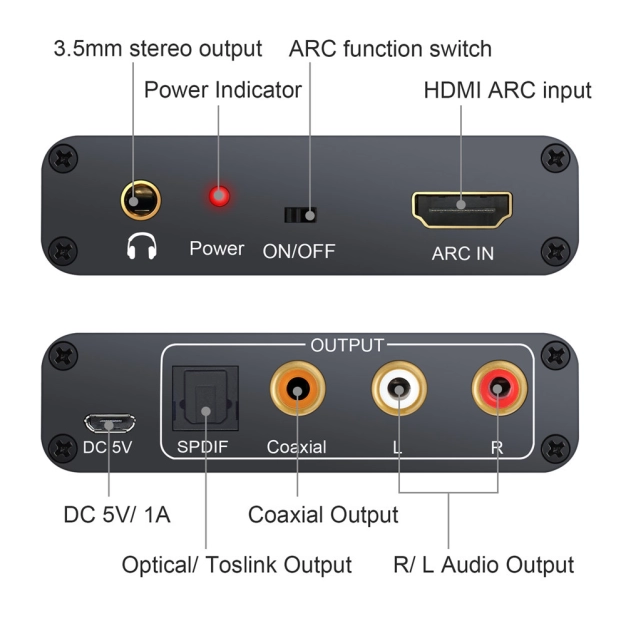 3.5mm stereo output

ARC function switch

Power Indicator

HDMI ARC input

Power

ON/OFF

ARC IN

OUTPUT

DC 5V

SPDIF

Coaxial

L

R

DC 5V/ 1A

Coaxial Output

Optical/ Toslink Output

R/ L Audio Output