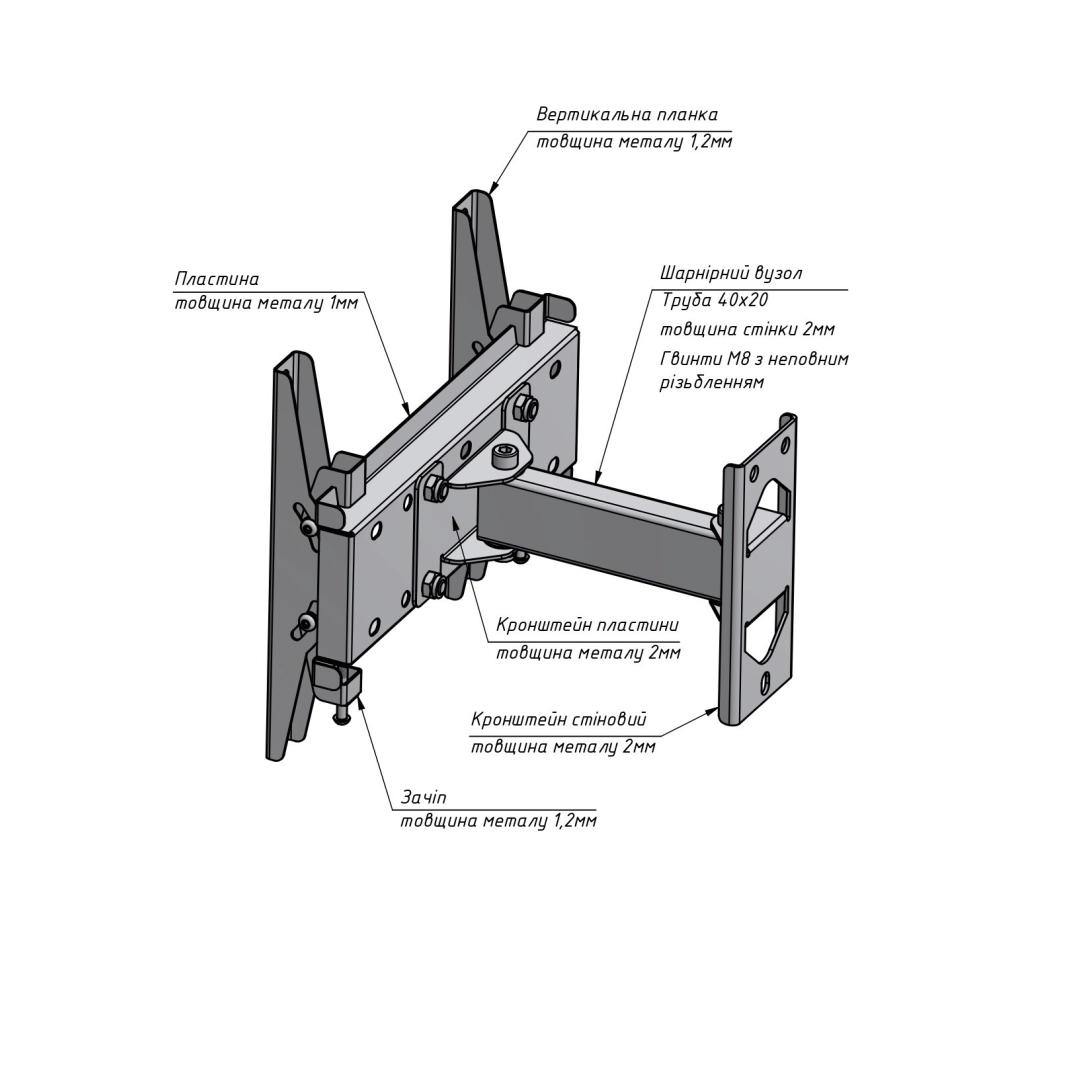 Вертикальна планка
товщина металу 1,2мм

Пластина
товщина металу 1мм

Шарнірний вузол
Труба 40х20
товщина стінки 2мм
Гвинти М8 з неповним різьбленням

Кронштейн пластини
товщина металу 2мм

Кронштейн стіновий
товщина металу 2мм

Зачіп
товщина металу 1,2мм