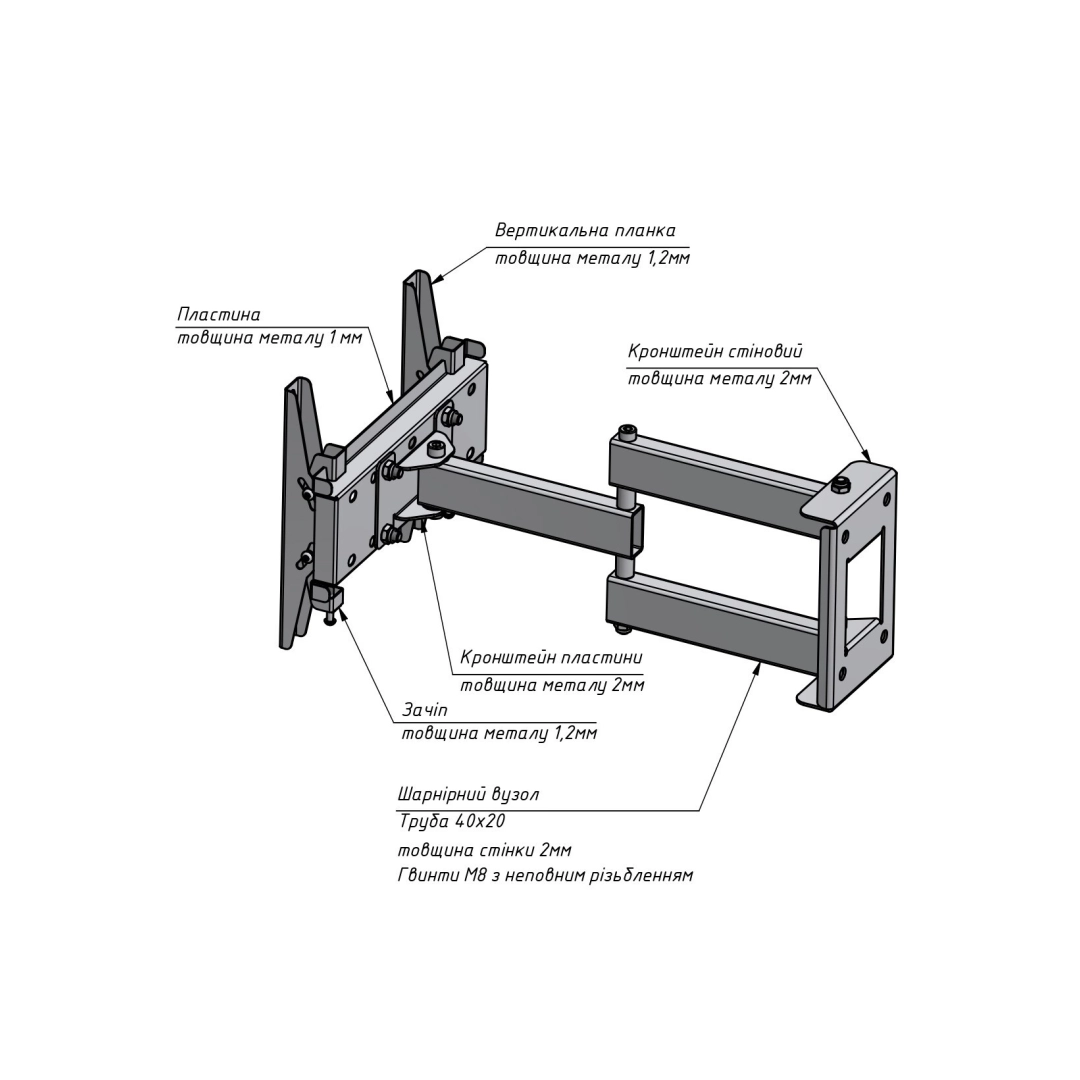 Вертикальна планка
товщина металу 1,2мм

Пластина
товщина металу 1 мм

Кронштейн стіновий
товщина металу 2мм

Кронштейн пластини
товщина металу 2мм

Зачіп
товщина металу 1,2мм

Шарнірний вузол
Труба 40х20
товщина стінки 2мм
Гвинти М8 з неповним різьбленням