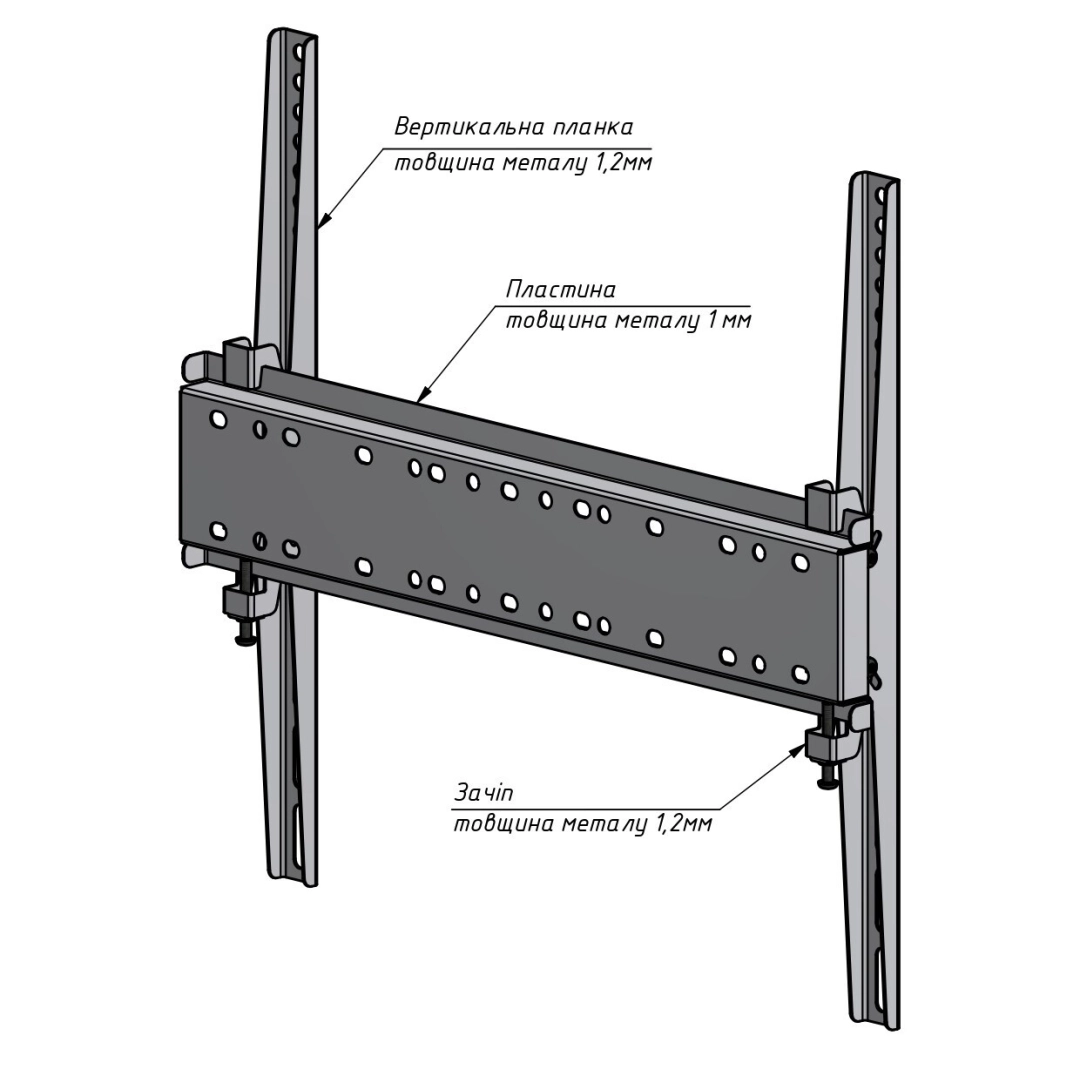 Вертикальна планка
товщина металу 1,2мм

Пластина
товщина металу 1 мм

Зачіп
товщина металу 1,2мм