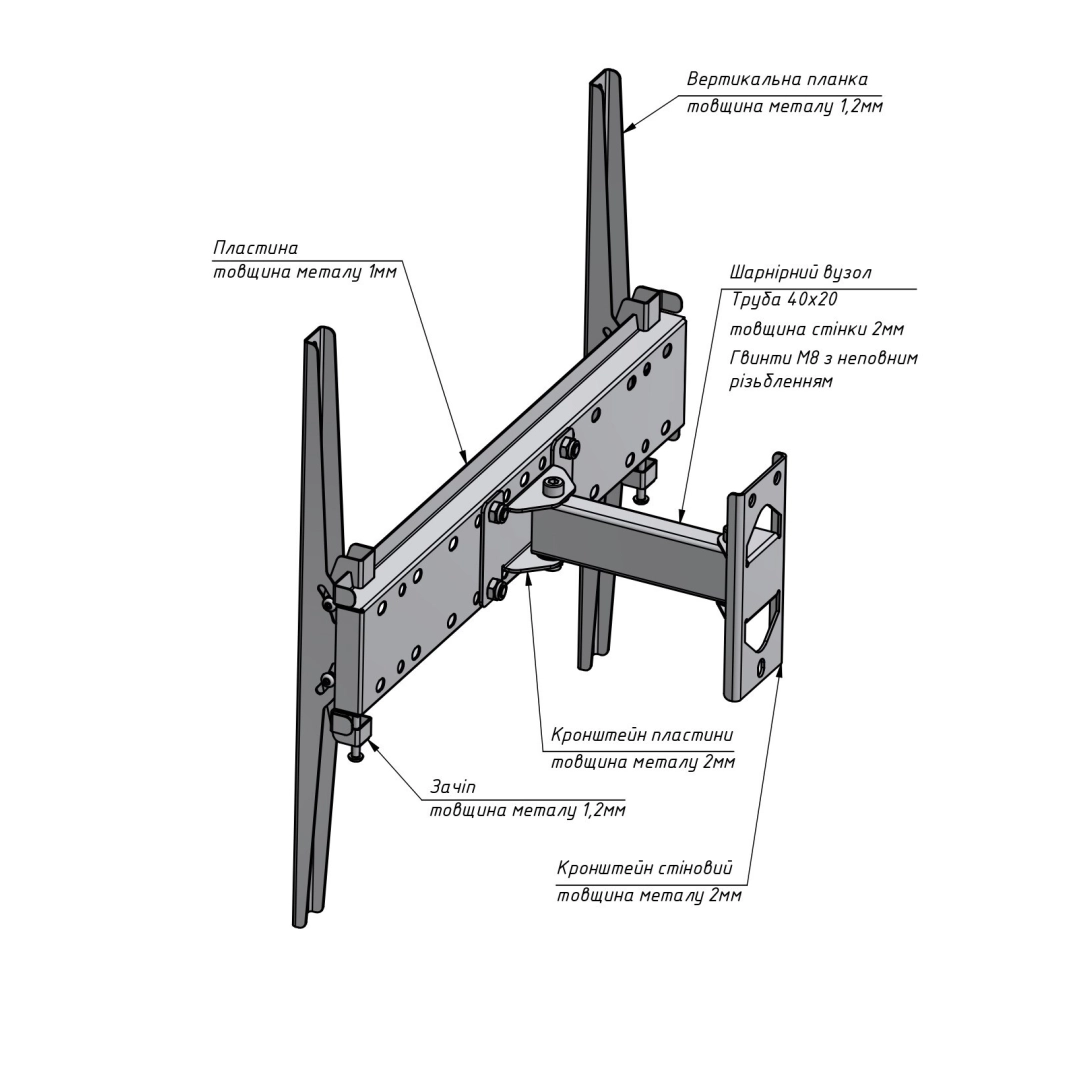 Вертикальна планка
товщина металу 1,2мм

Пластина
товщина металу 1мм

Шарнірний вузол
Труба 40х20
товщина стінки 2мм
Гвинти М8 з неповним різьбленням

Кронштейн пластини
товщина металу 2мм

Зачіп
товщина металу 1,2мм

Кронштейн стіновий
товщина металу 2мм