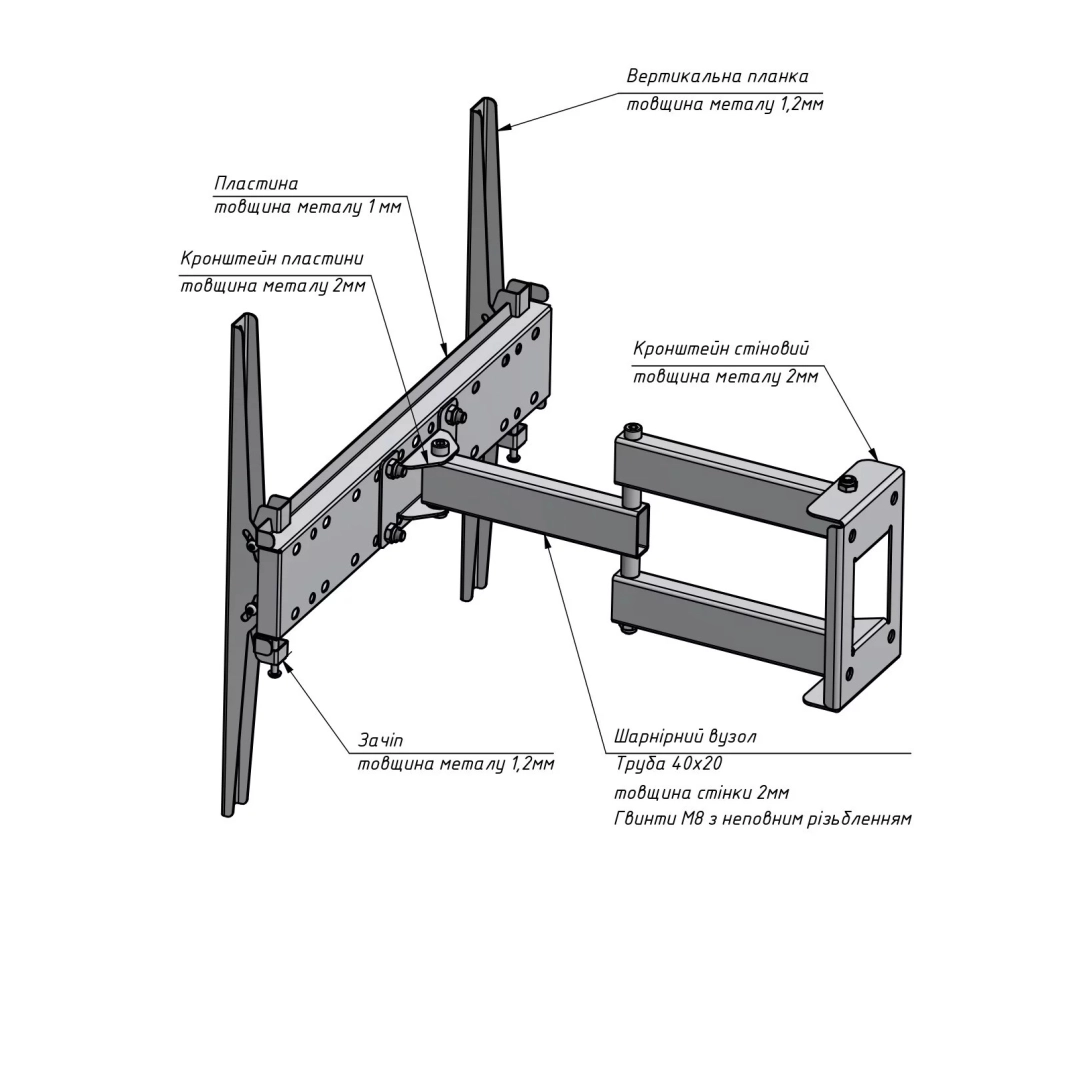 Вертикальна планка
товщина металу 1,2мм

Пластина
товщина металу 1 мм

Кронштейн пластини
товщина металу 2мм

Кронштейн стіновий
товщина металу 2мм

Зачіп
товщина металу 1,2мм

Шарнірний вузол
Труба 40х20
товщина стінки 2мм
Гвинти М8 з неповним різьбленням