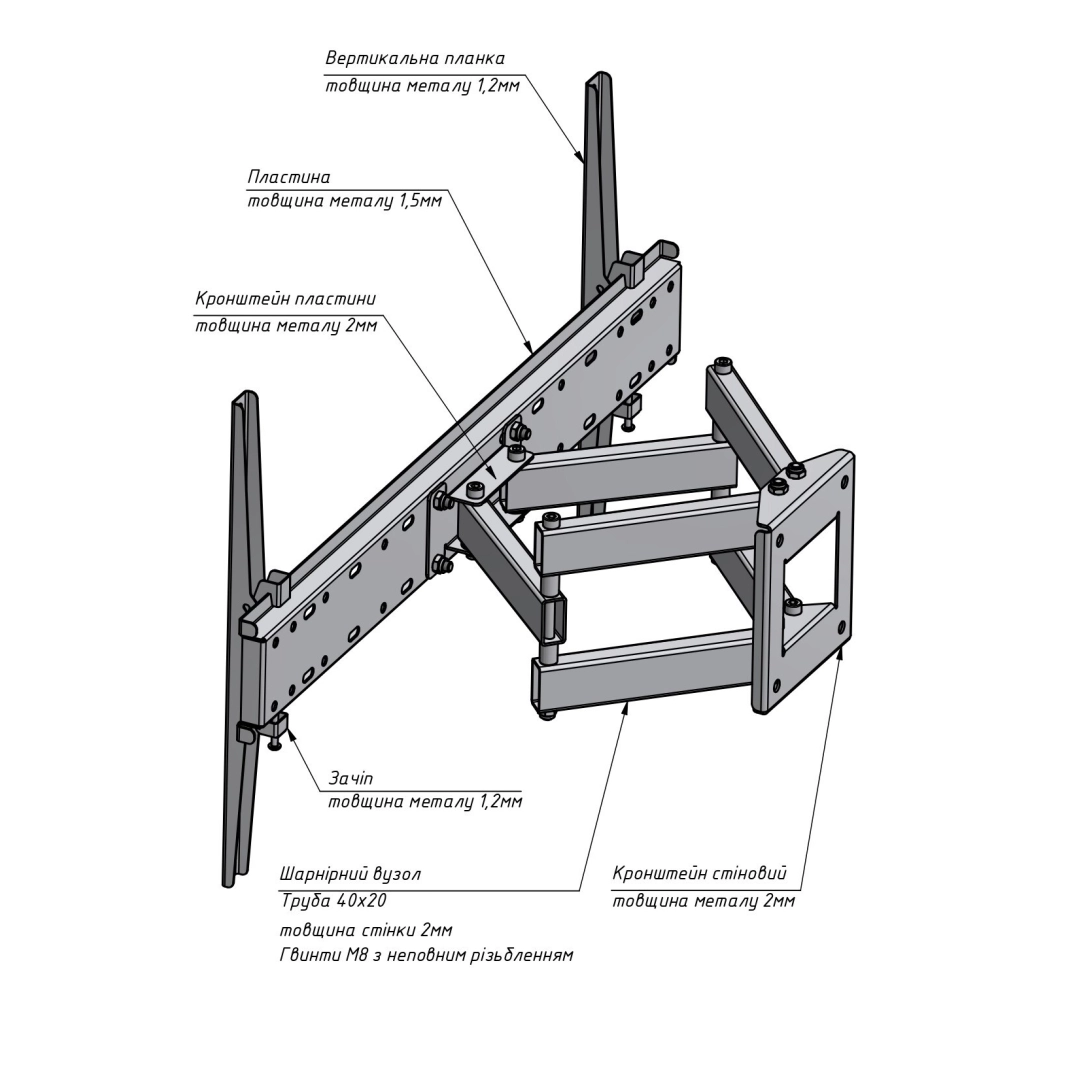 Вертикальна планка
товщина металу 1,2мм

Пластина
товщина металу 1,5мм

Кронштейн пластини
товщина металу 2мм

Зачіп
товщина металу 1,2мм

Шарнірний вузол
Труба 40х20
товщина стінки 2мм
Гвинти М8 з неповним різьбленням

Кронштейн стіновий
товщина металу 2мм