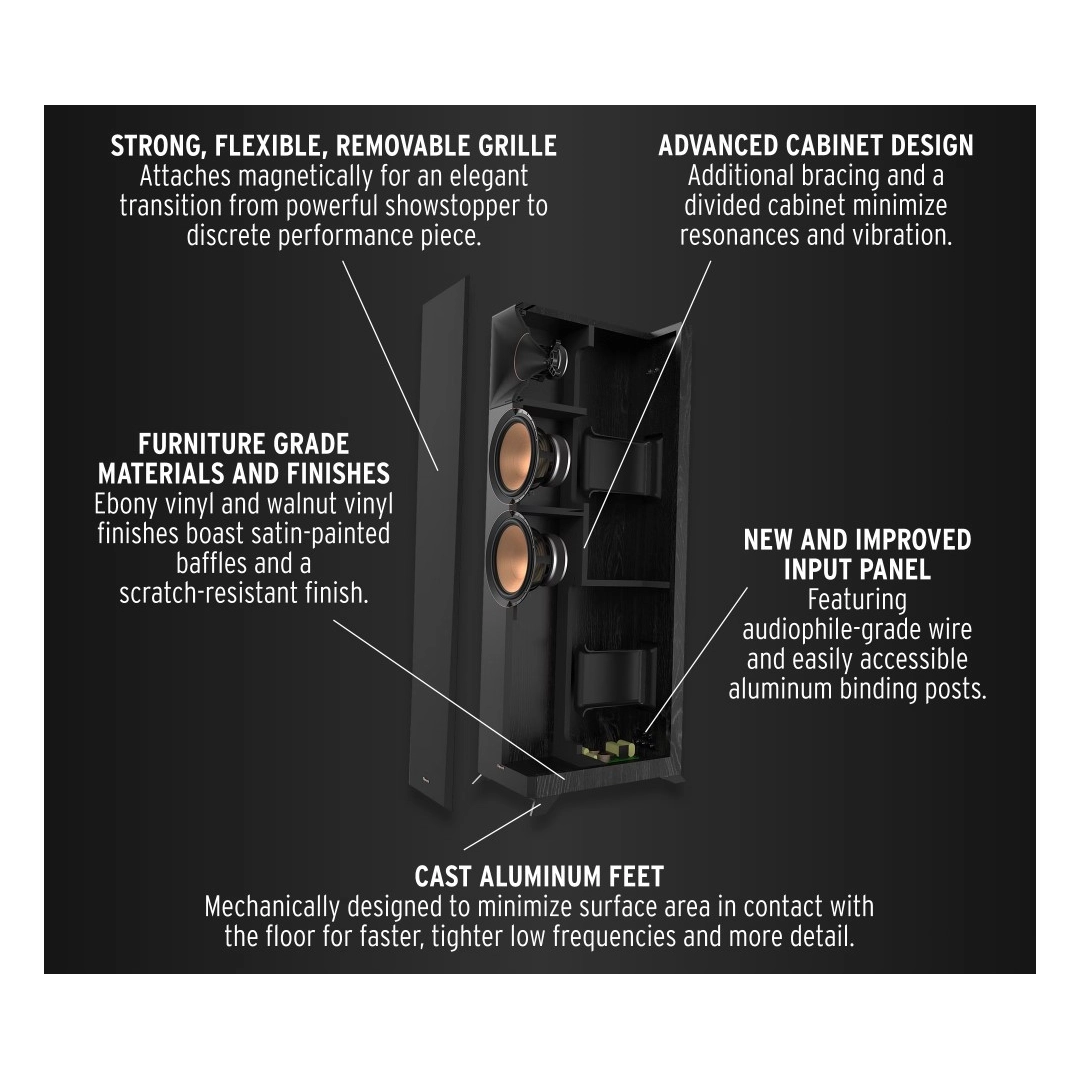 STRONG, FLEXIBLE, REMOVABLE GRILLE
Attaches magnetically for an elegant transition from powerful showstopper to discrete performance piece.

ADVANCED CABINET DESIGN
Additional bracing and a divided cabinet minimize resonances and vibration.

FURNITURE GRADE MATERIALS AND FINISHES
Ebony vinyl and walnut vinyl finishes boast satin-painted baffles and a scratch-resistant finish.

NEW AND IMPROVED INPUT PANEL
Featuring audiophile-grade wire and easily accessible aluminum binding posts.

CAST ALUMINUM FEET
Mechanically designed to minimize surface area in contact with the floor for faster, tighter low frequencies and more detail.